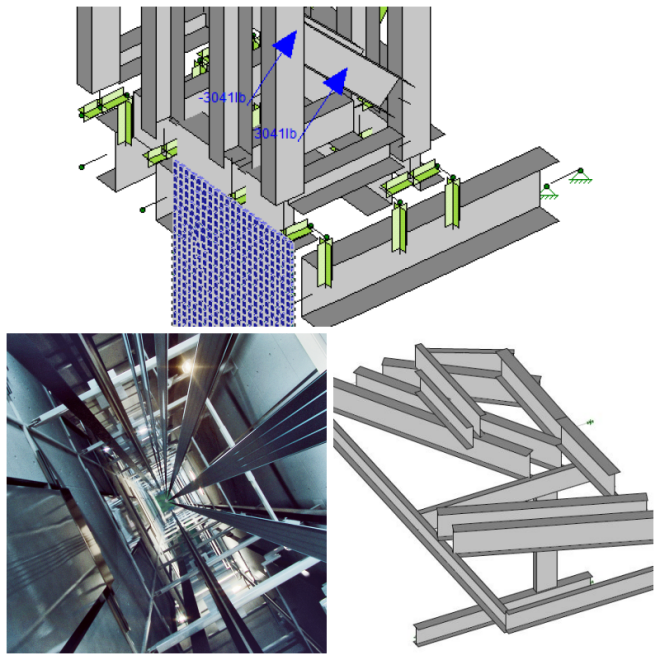 -3041lb
3041lb